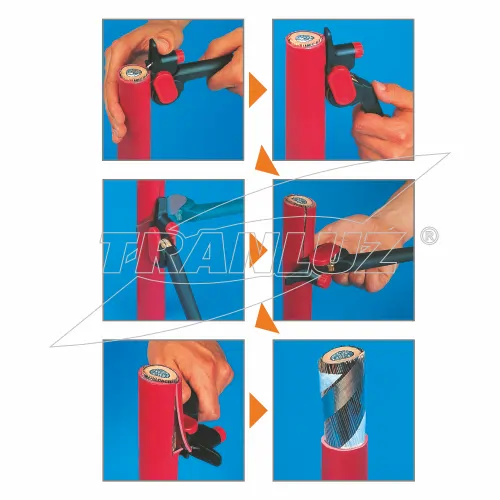 TRANLUZ ®